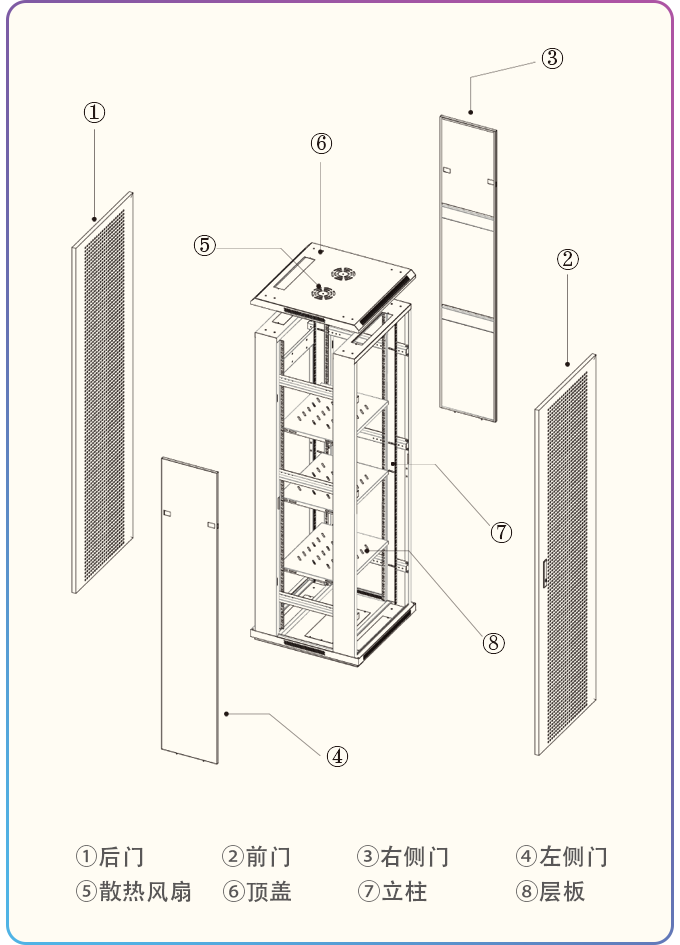 ①
③
⑥
⑤
②
⑦
⑧
④

①后门 ②前门 ③右侧门 ④左侧门
⑤散热风扇 ⑥顶盖 ⑦立柱 ⑧层板